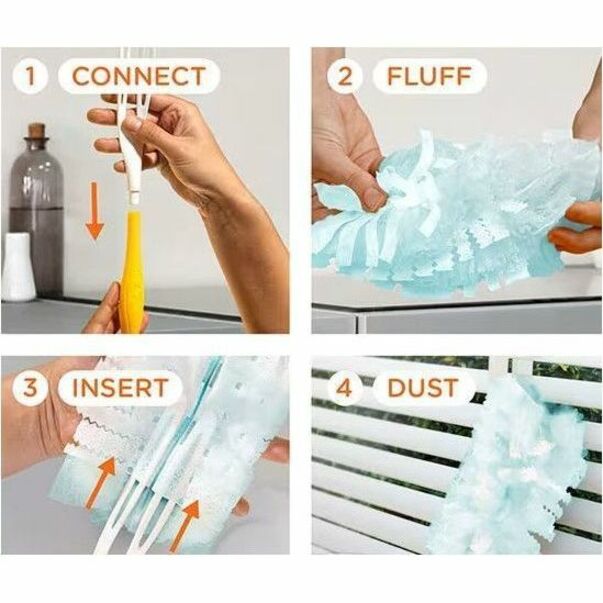 1 CONNECT

2 FLUFF

3 INSERT

4 DUST